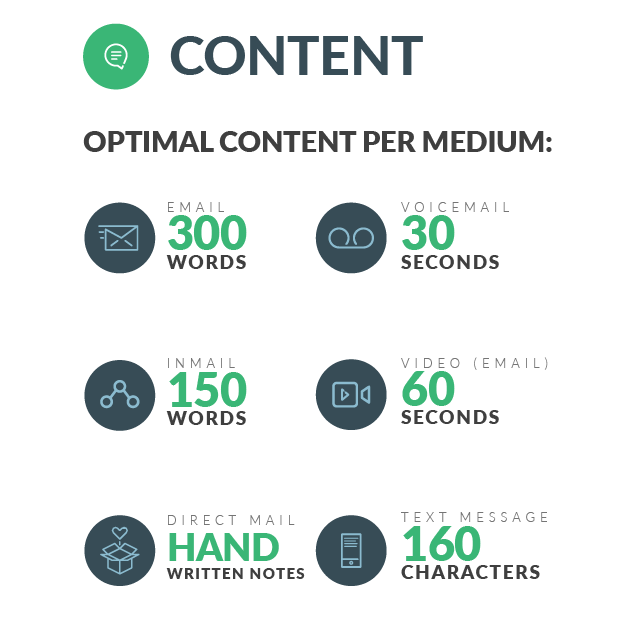 CONTENT

OPTIMAL CONTENT PER MEDIUM:

EMAIL
300
WORDS

VOICEMAIL
30
SECONDS

INMAIL
150
WORDS

VIDEO (EMAIL)
60
SECONDS

DIRECT MAIL
HAND
WRITTEN NOTES

TEXT MESSAGE
160
CHARACTERS